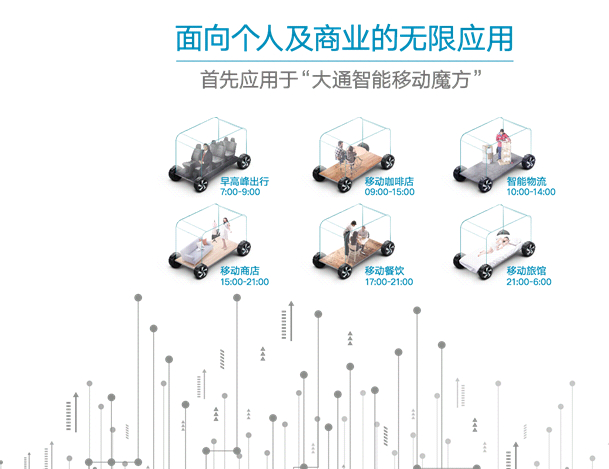 面向个人及商业的无限应用

首先应用于“大通智能移动魔方”

早高峰出行
7:00-9:00

移动咖啡店
09:00-15:00

智能物流
10:00-14:00

移动商店
15:00-21:00

移动餐饮
17:00-21:00

移动旅馆
21:00-6:00